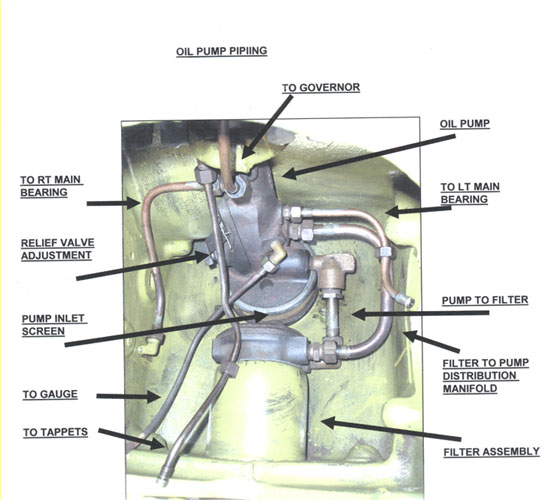 OIL PUMP PIPIING

TO GOVERNOR

OIL PUMP

TO RT MAIN BEARING

TO LT MAIN BEARING

RELIEF VALVE ADJUSTMENT

PUMP TO FILTER

PUMP INLET SCREEN

FILTER TO PUMP DISTRIBUTION MANIFOLD

TO GAUGE

TO TAPPETS

FILTER ASSEMBLY